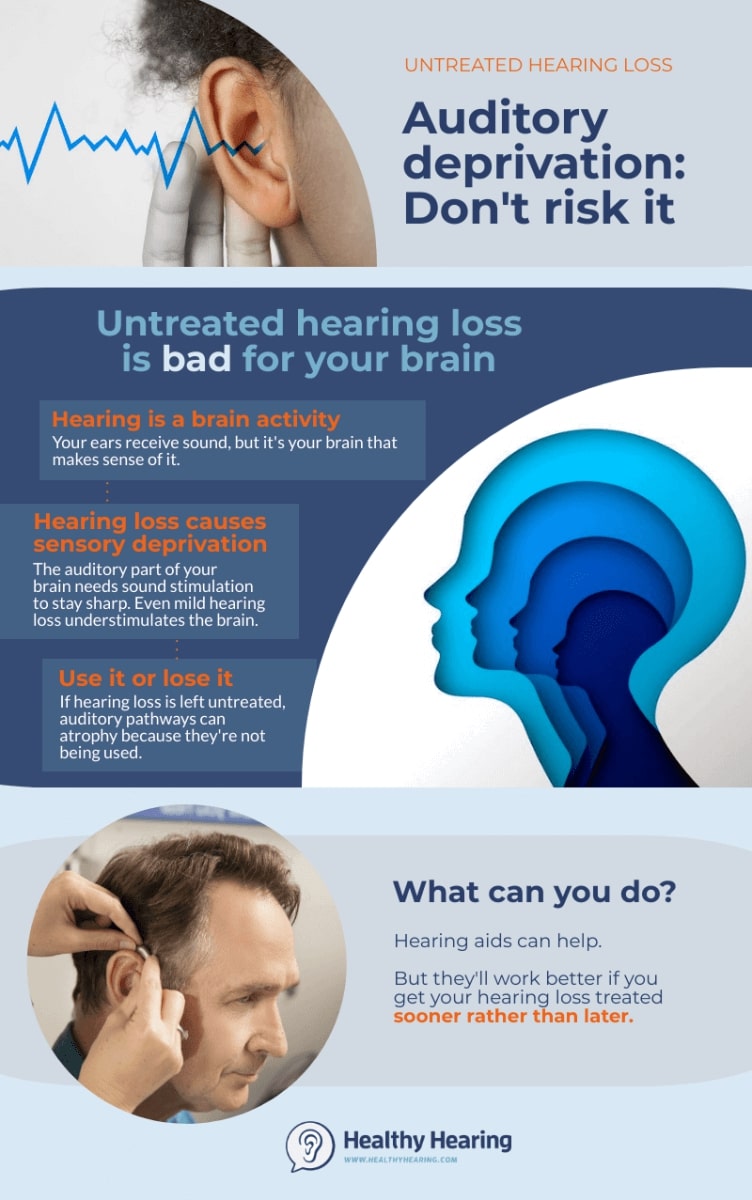 UNTREATED HEARING LOSS

Auditory deprivation: Don't risk it

Untreated hearing loss is bad for your brain

Hearing is a brain activity
Your ears receive sound, but it's your brain that makes sense of it.

Hearing loss causes sensory deprivation
The auditory part of your brain needs sound stimulation to stay sharp. Even mild hearing loss understimulates the brain.

Use it or lose it
If hearing loss is left untreated, auditory pathways can atrophy because they're not being used.

What can you do?

Hearing aids can help.

But they'll work better if you get your hearing loss treated sooner rather than later.

Healthy Hearing
WWW.HEALTHYHEARING.COM