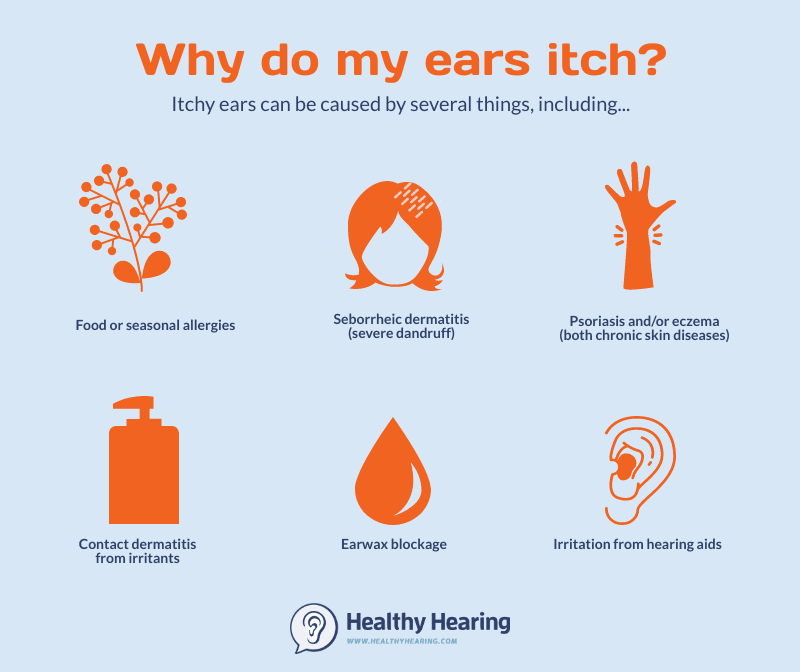 Why do my ears itch?

Itchy ears can be caused by several things, including...

Food or seasonal allergies

Seborrheic dermatitis (severe dandruff)

Psoriasis and/or eczema (both chronic skin diseases)

Contact dermatitis from irritants

Earwax blockage

Irritation from hearing aids

Healthy Hearing
WWW.HEALTHYHEARING.COM