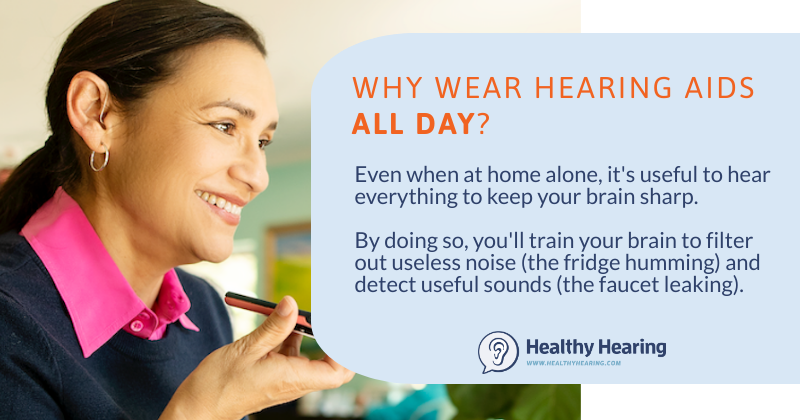 WHY WEAR HEARING AIDS ALL DAY?

Even when at home alone, it's useful to hear everything to keep your brain sharp.

By doing so, you'll train your brain to filter out useless noise (the fridge humming) and detect useful sounds (the faucet leaking).

Healthy Hearing
WWW.HEALTHYHEARING.COM